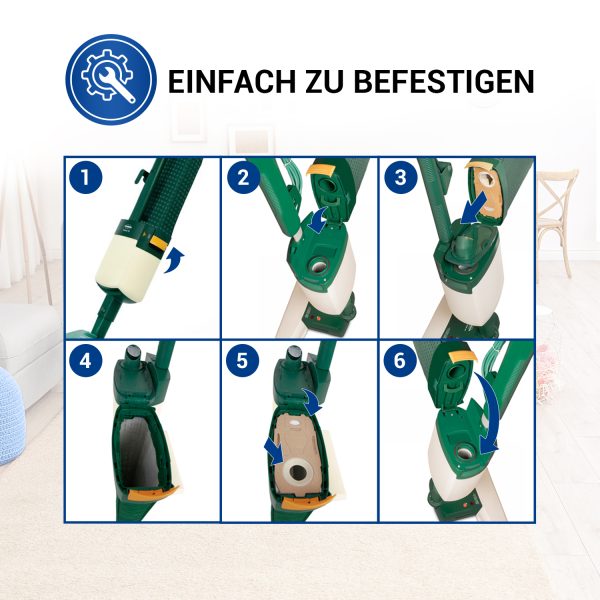 EINFACH ZU BEFESTIGEN

1

2

3

4

5

6