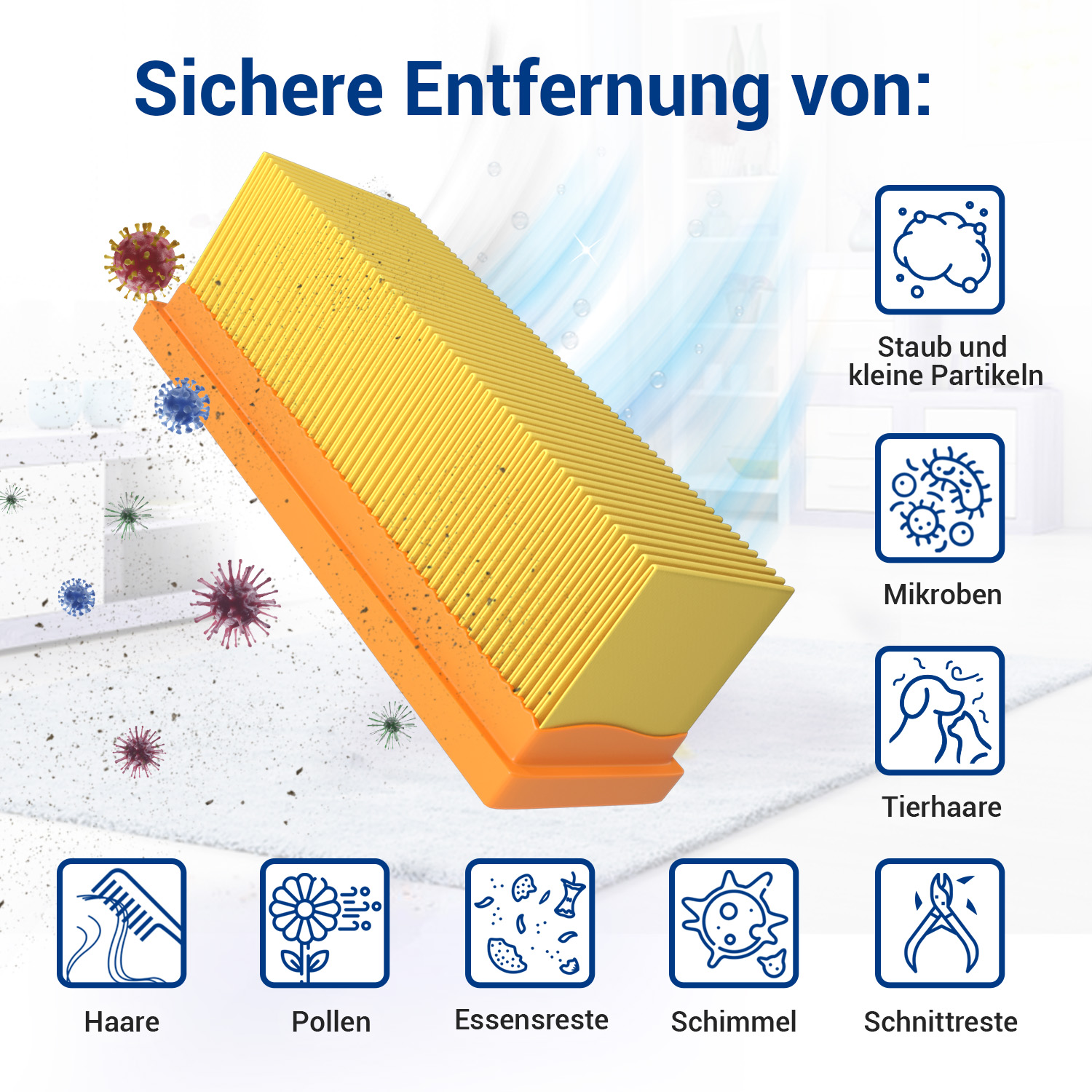 Sichere Entfernung von:

Staub und kleine Partikeln

Mikroben

Tierhaare

Haare

Pollen

Essensreste

Schimmel

Schnittreste