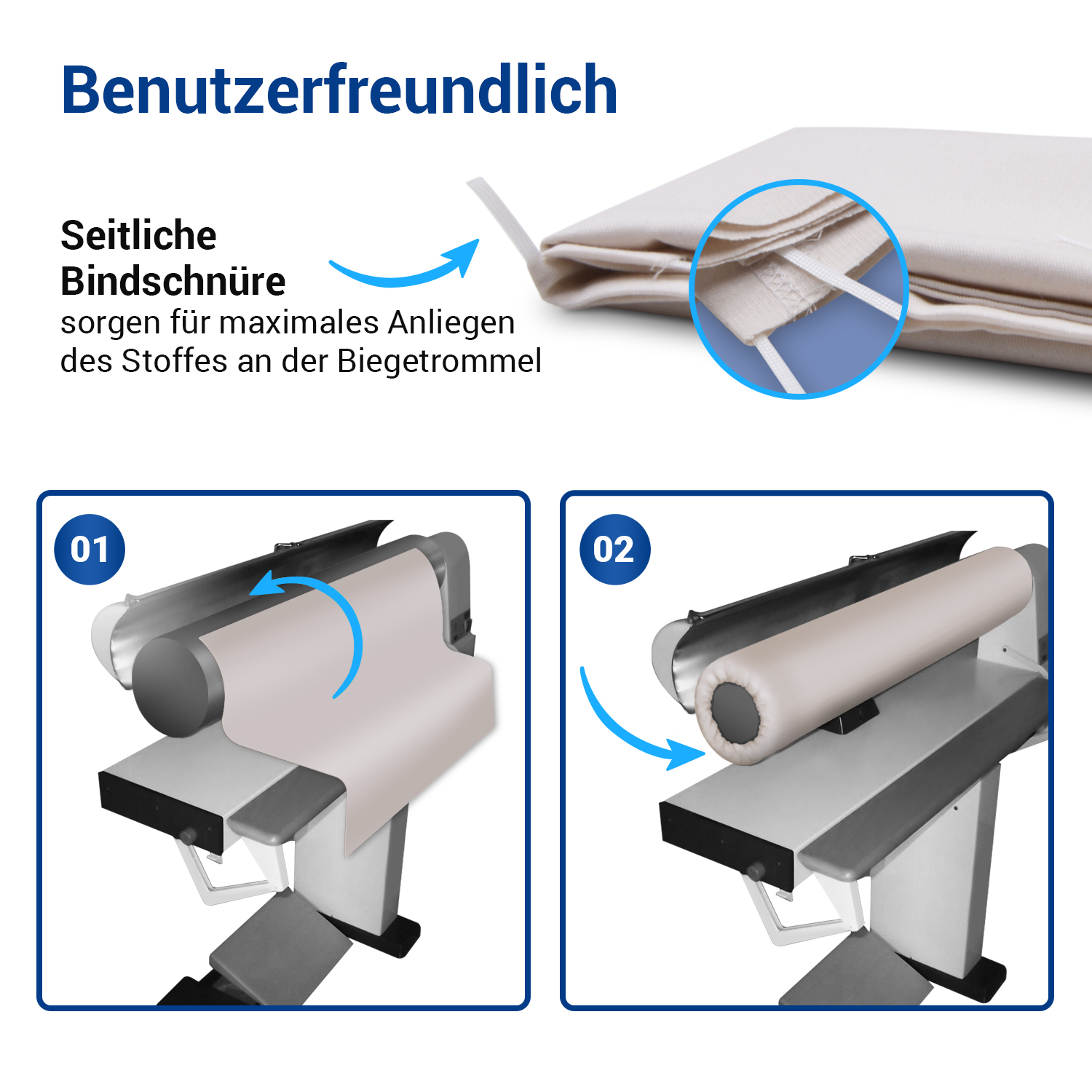 Benutzerfreundlich

Seitliche Bindschnüre
sorgen für maximales Anliegen des Stoffes an der Biegetrommel

01

02