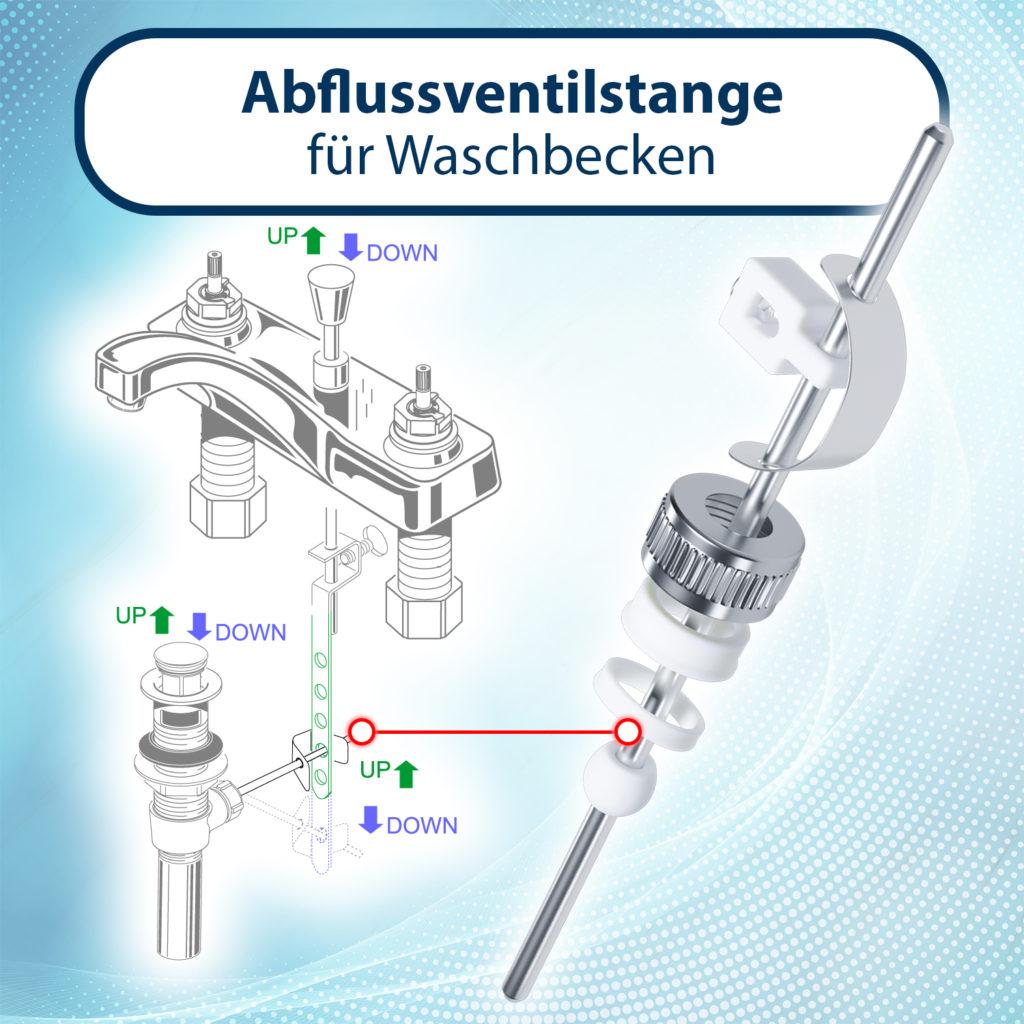 Abflussventilstange
für Waschbecken

UP DOWN

UP DOWN

UP

DOWN