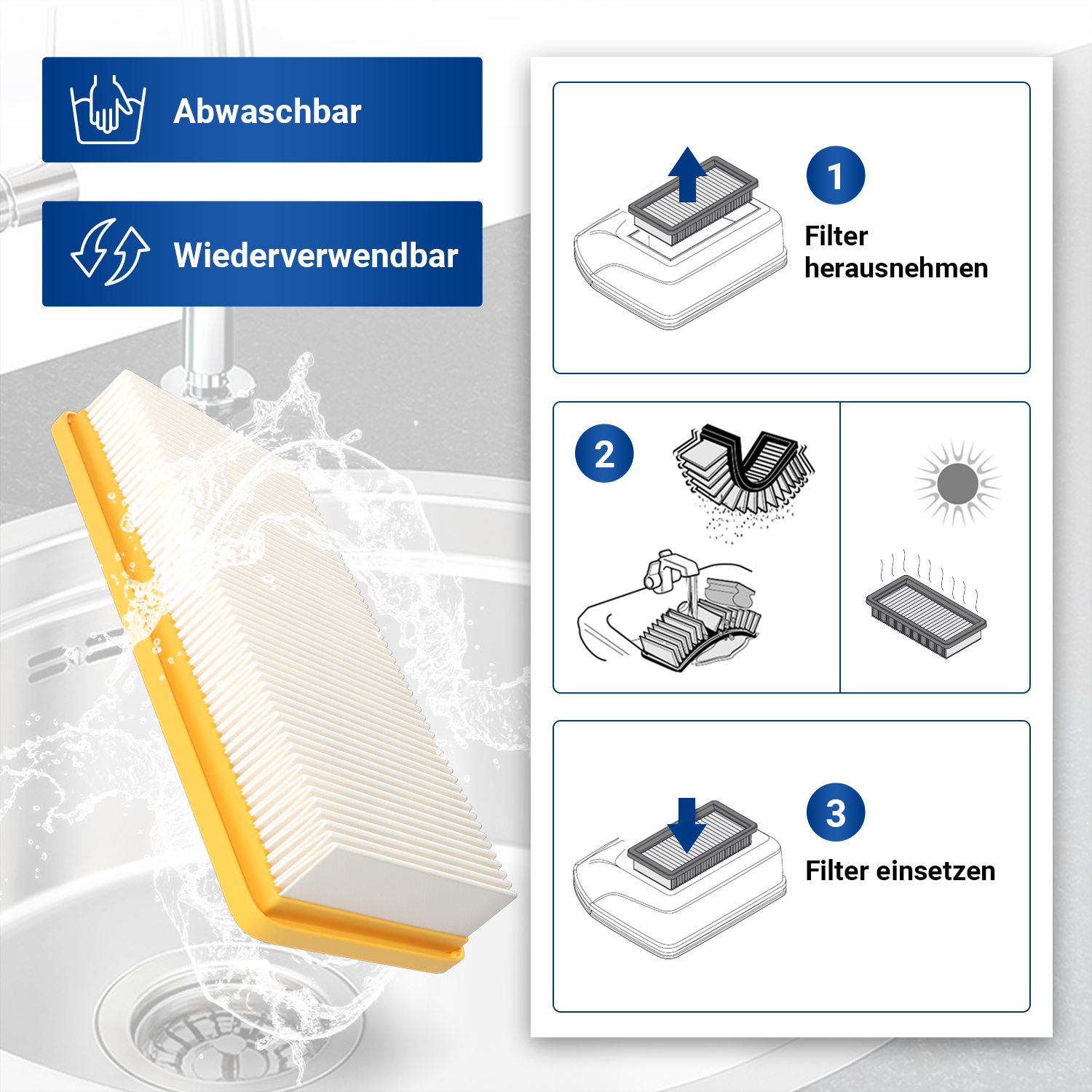 Abwaschbar

Wiederverwendbar

1
Filter herausnehmen

2

3
Filter einsetzen