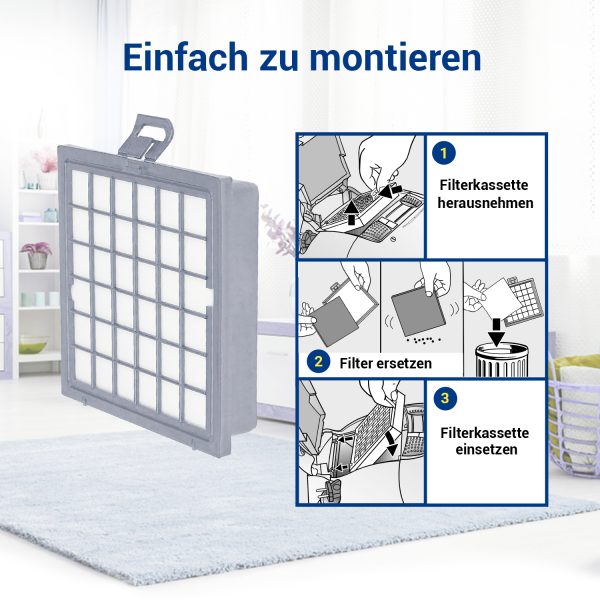 Einfach zu montieren

1
Filterkassette herausnehmen

2 Filter ersetzen

3
Filterkassette einsetzen