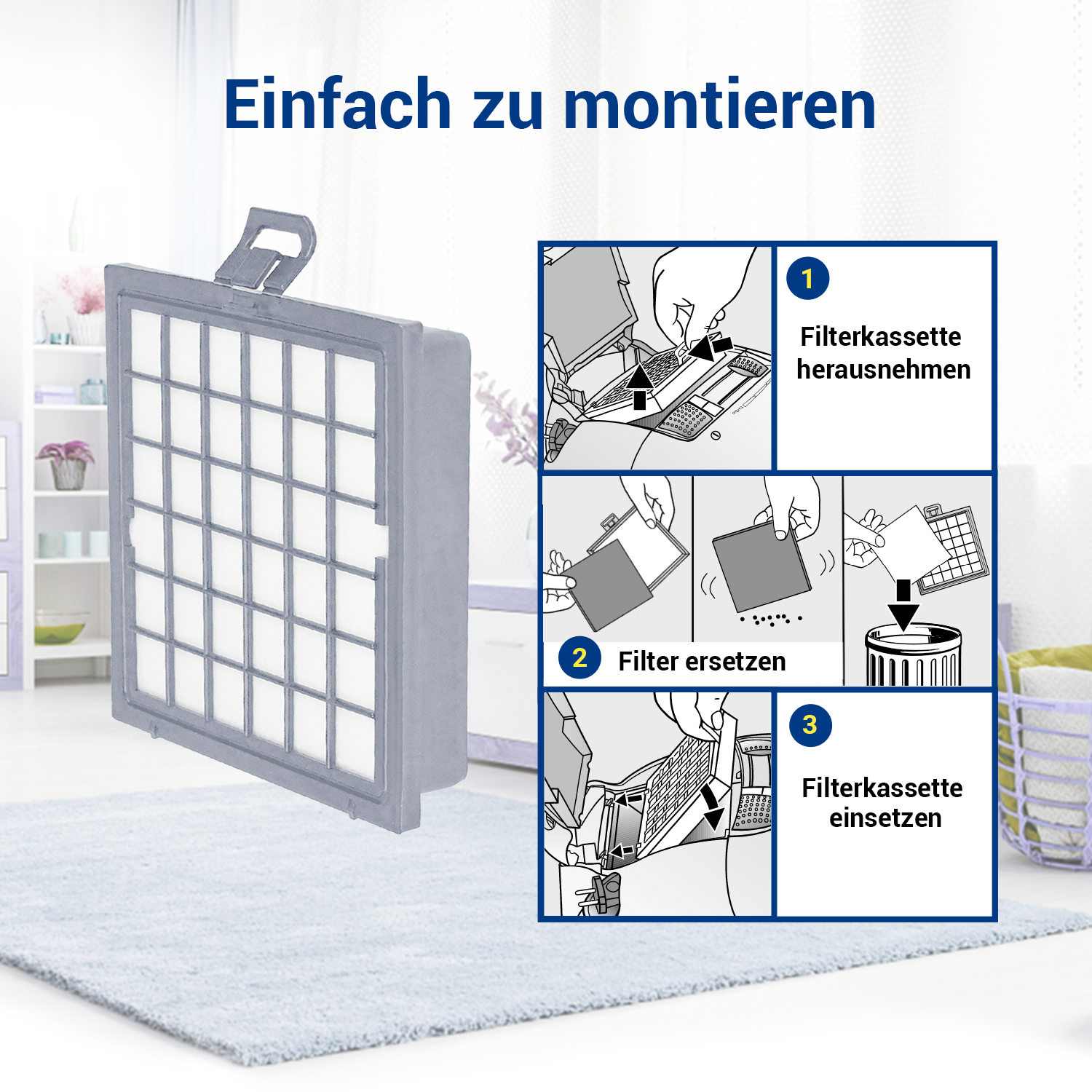 Einfach zu montieren

1
Filterkassette herausnehmen

2 Filter ersetzen

3
Filterkassette einsetzen