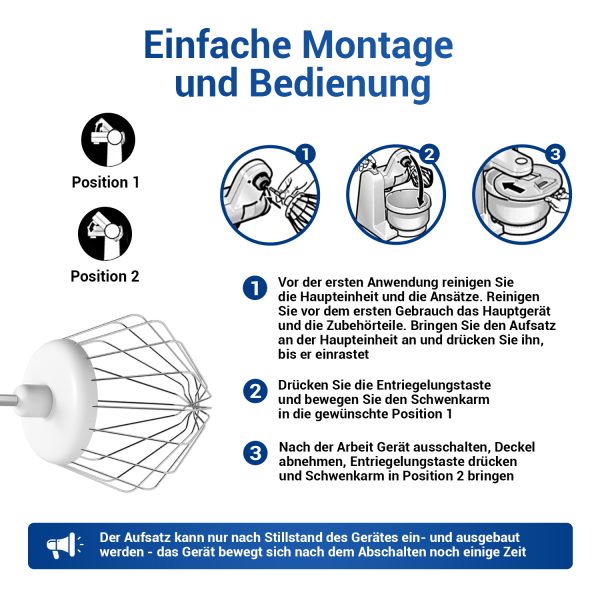 Einfache Montage und Bedienung

Position 1

Position 2

1 2 3

1 Vor der ersten Anwendung reinigen Sie die Haupteinheit und die Ansätze. Reinigen Sie vor dem ersten Gebrauch das Hauptgerät und die Zubehörteile. Bringen Sie den Aufsatz an der Haupteinheit an und drücken Sie ihn, bis er einrastet

2 Drücken Sie die Entriegelungstaste und bewegen Sie den Schwenkarm in die gewünschte Position 1

3 Nach der Arbeit Gerät ausschalten, Deckel abnehmen, Entriegelungstaste drücken und Schwenkarm in Position 2 bringen

Der Aufsatz kann nur nach Stillstand des Gerätes ein- und ausgebaut werden - das Gerät bewegt sich nach dem Abschalten noch einige Zeit