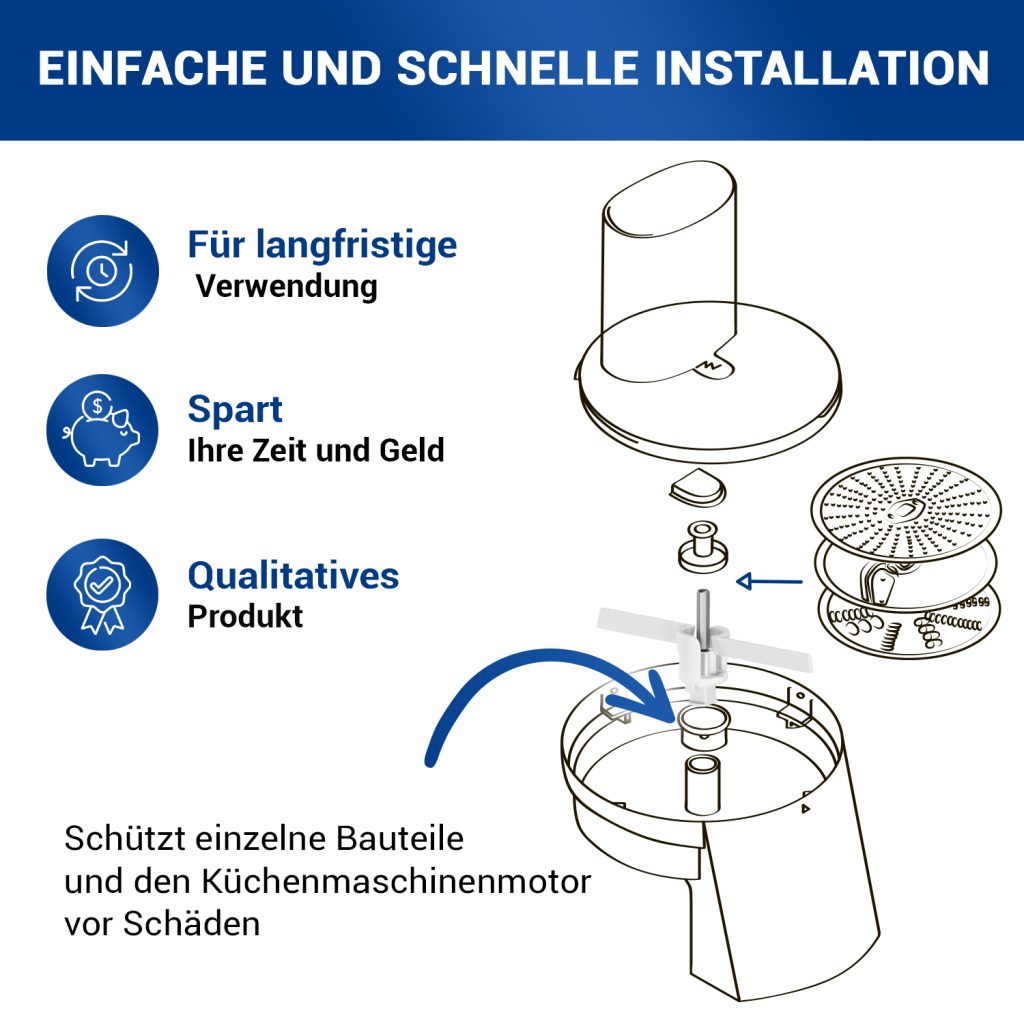 EINFACHE UND SCHNELLE INSTALLATION

Für langfristige Verwendung

Spart Ihre Zeit und Geld

Qualitatives Produkt

Schützt einzelne Bauteile und den Küchenmaschinenmotor vor Schäden