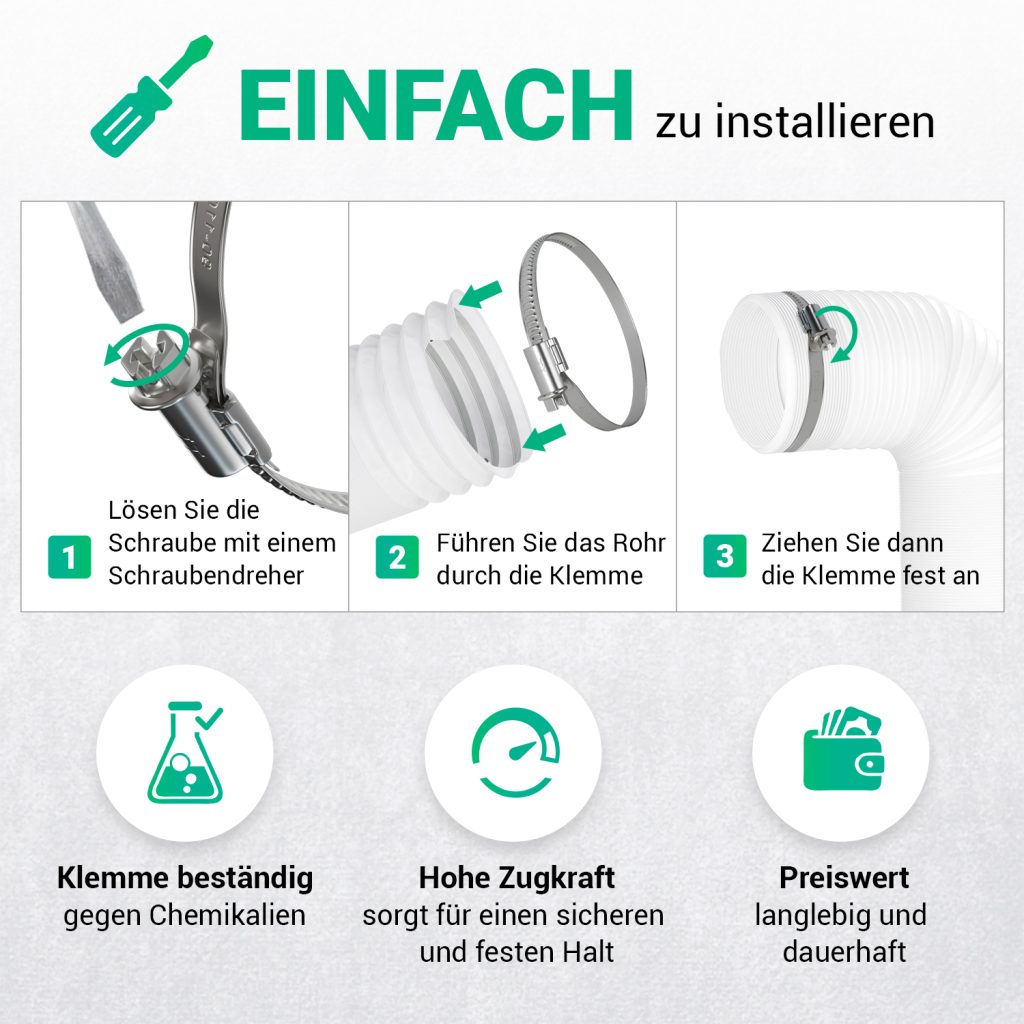 EINFACH zu installieren

1 Lösen Sie die Schraube mit einem Schraubendreher

2 Führen Sie das Rohr durch die Klemme

3 Ziehen Sie dann die Klemme fest an

**Klemme beständig** gegen Chemikalien

**Hohe Zugkraft** sorgt für einen sicheren und festen Halt

**Preiswert** langlebig und dauerhaft