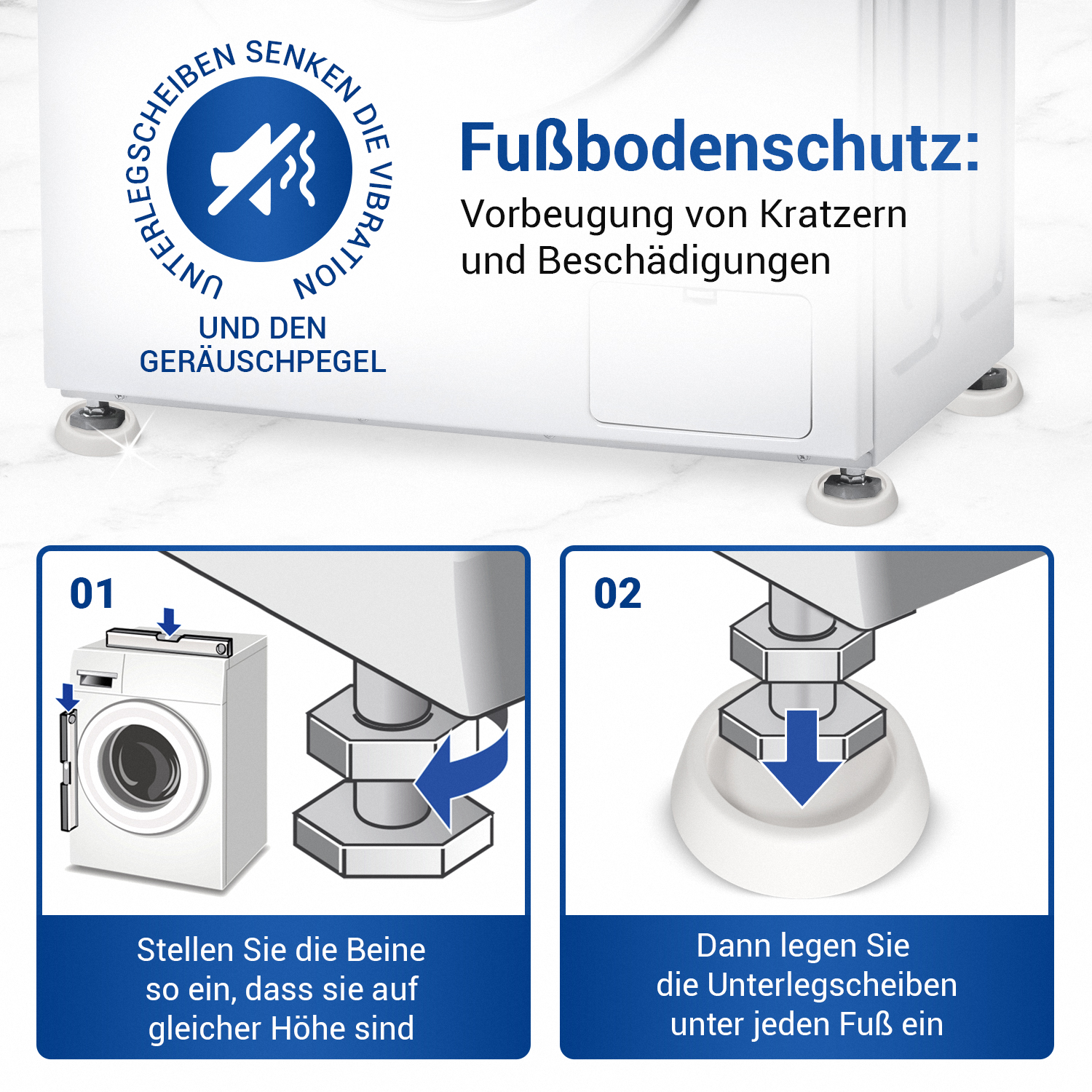 UNTERLEGSCHEIBEN SENKEN DIE VIBRATION UND DEN GERÄUSCHPEGEL

Fußbodenschutz:
Vorbeugung von Kratzern und Beschädigungen

01

Stellen Sie die Beine so ein, dass sie auf gleicher Höhe sind

02

Dann legen Sie die Unterlegscheiben unter jeden Fuß ein