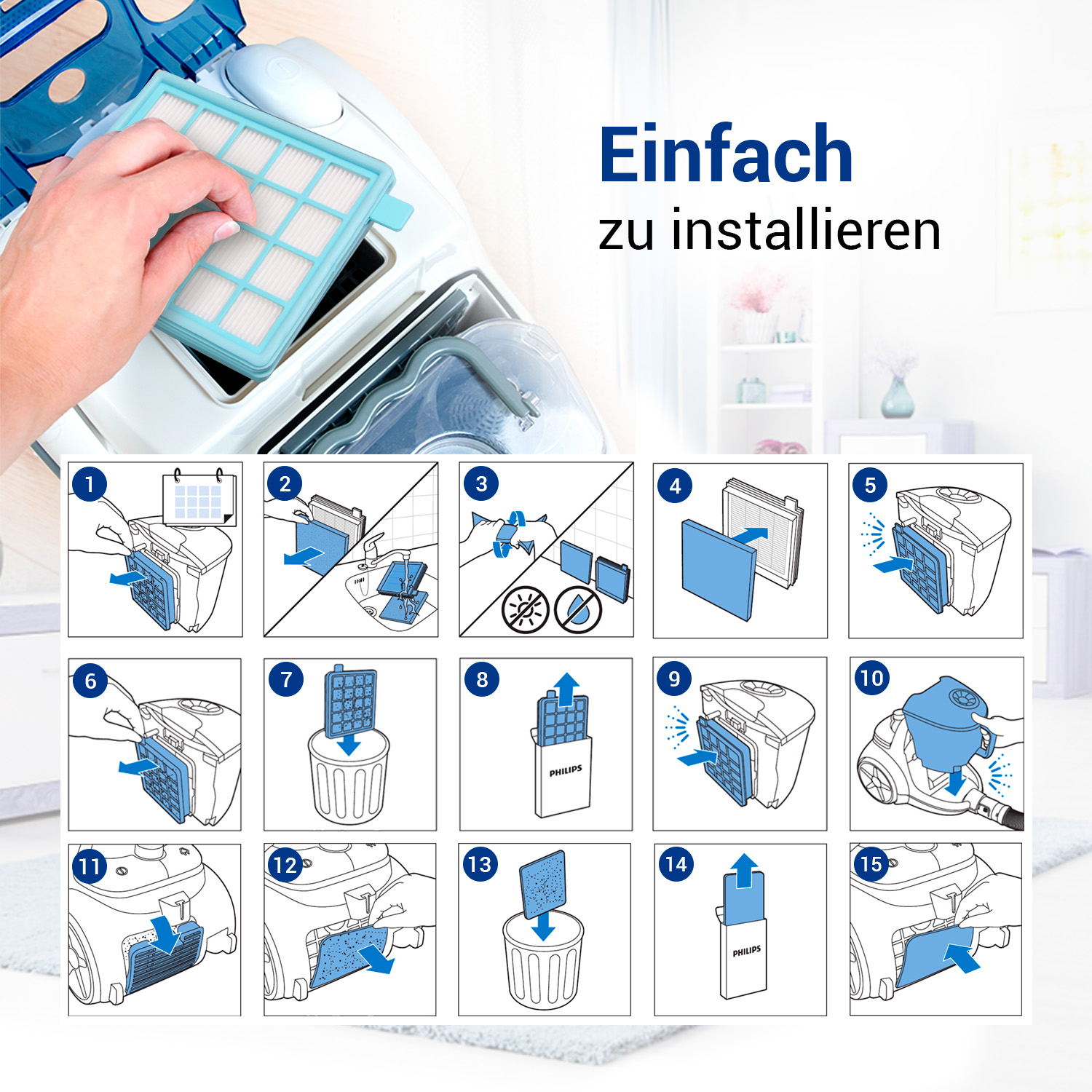 Einfach
zu installieren

1
2
3
4
5
6
7
8
PHILIPS
9
10
11
12
13
14
PHILIPS
15