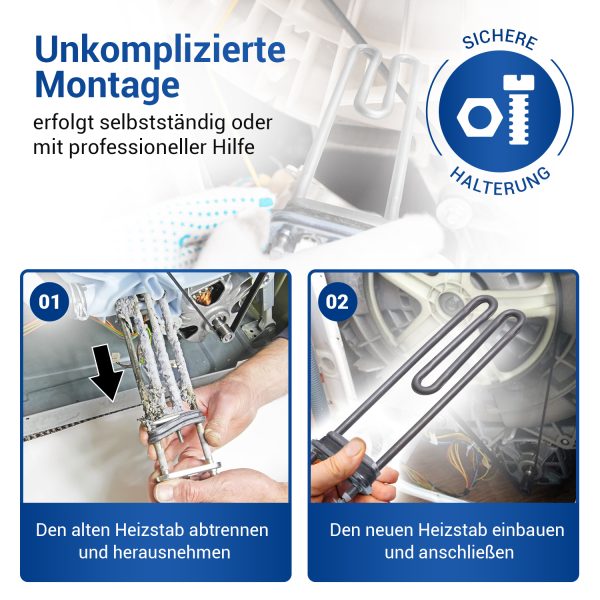 Unkomplizierte Montage

erfolgt selbstständig oder mit professioneller Hilfe

SICHERE HALTERUNG

01

Den alten Heizstab abtrennen und herausnehmen

02

Den neuen Heizstab einbauen und anschließen