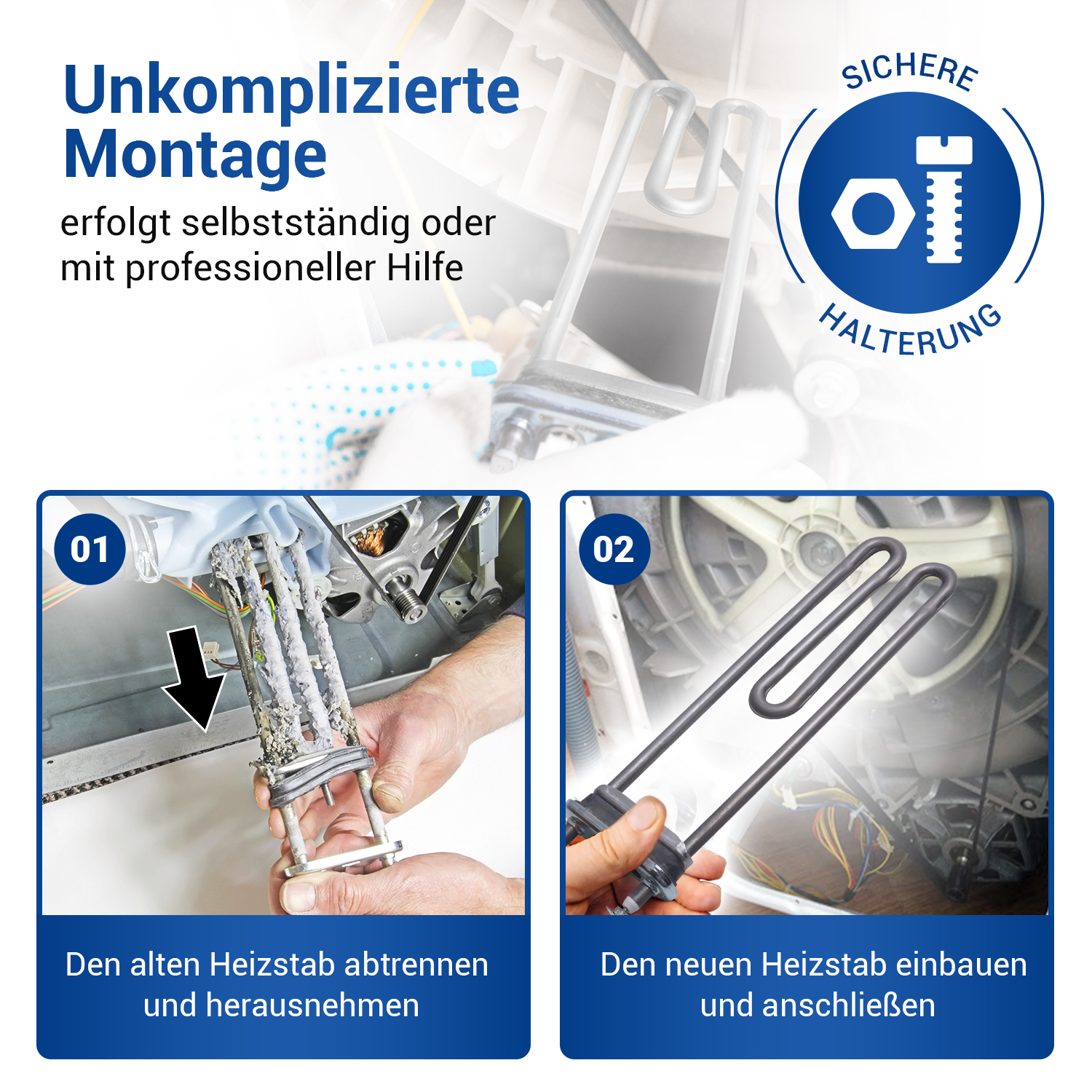 Unkomplizierte Montage

erfolgt selbstständig oder mit professioneller Hilfe

SICHERE HALTERUNG

01

Den alten Heizstab abtrennen und herausnehmen

02

Den neuen Heizstab einbauen und anschließen