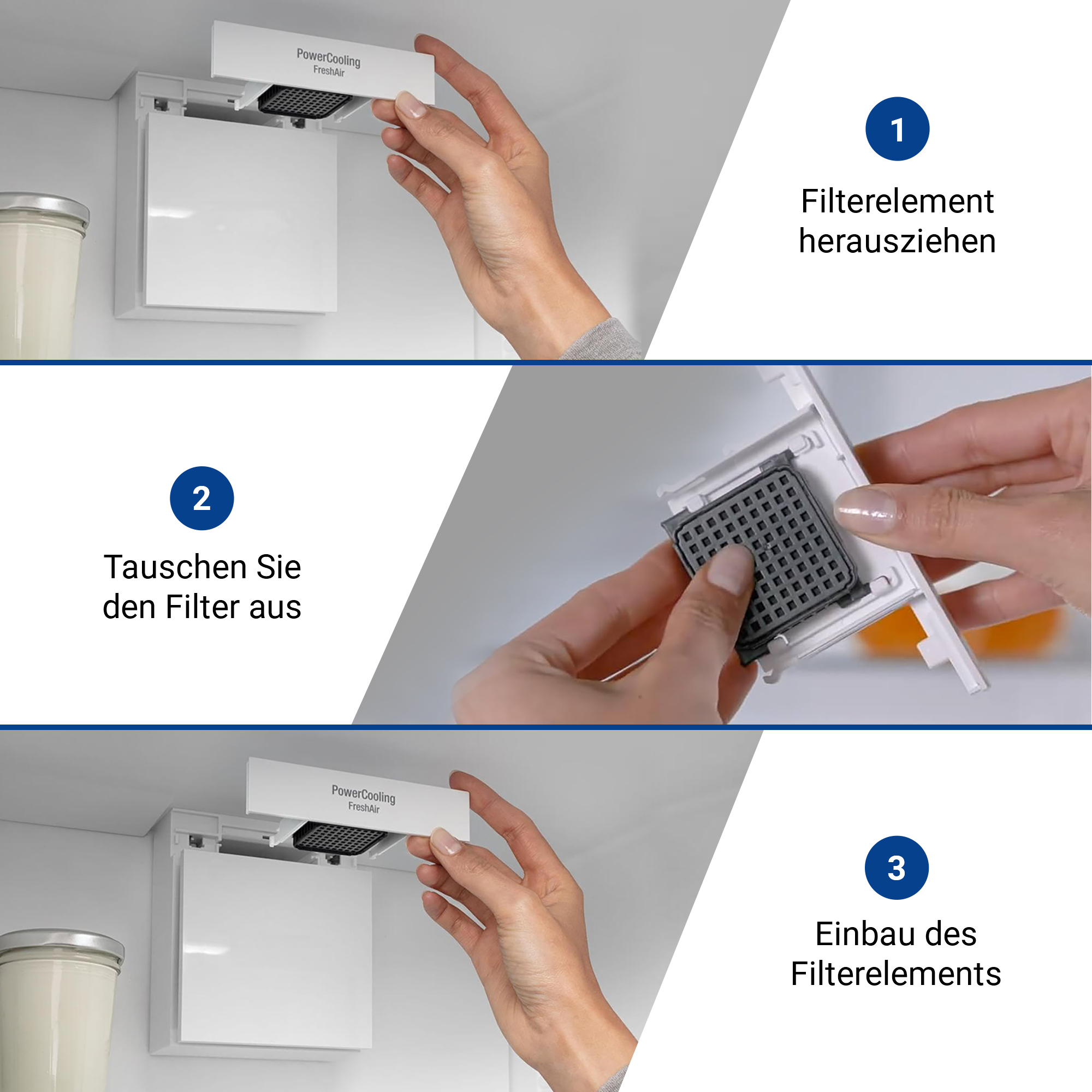 PowerCooling
FreshAir

1

Filterelement herausziehen

2

Tauschen Sie den Filter aus

PowerCooling
FreshAir

3

Einbau des Filterelements