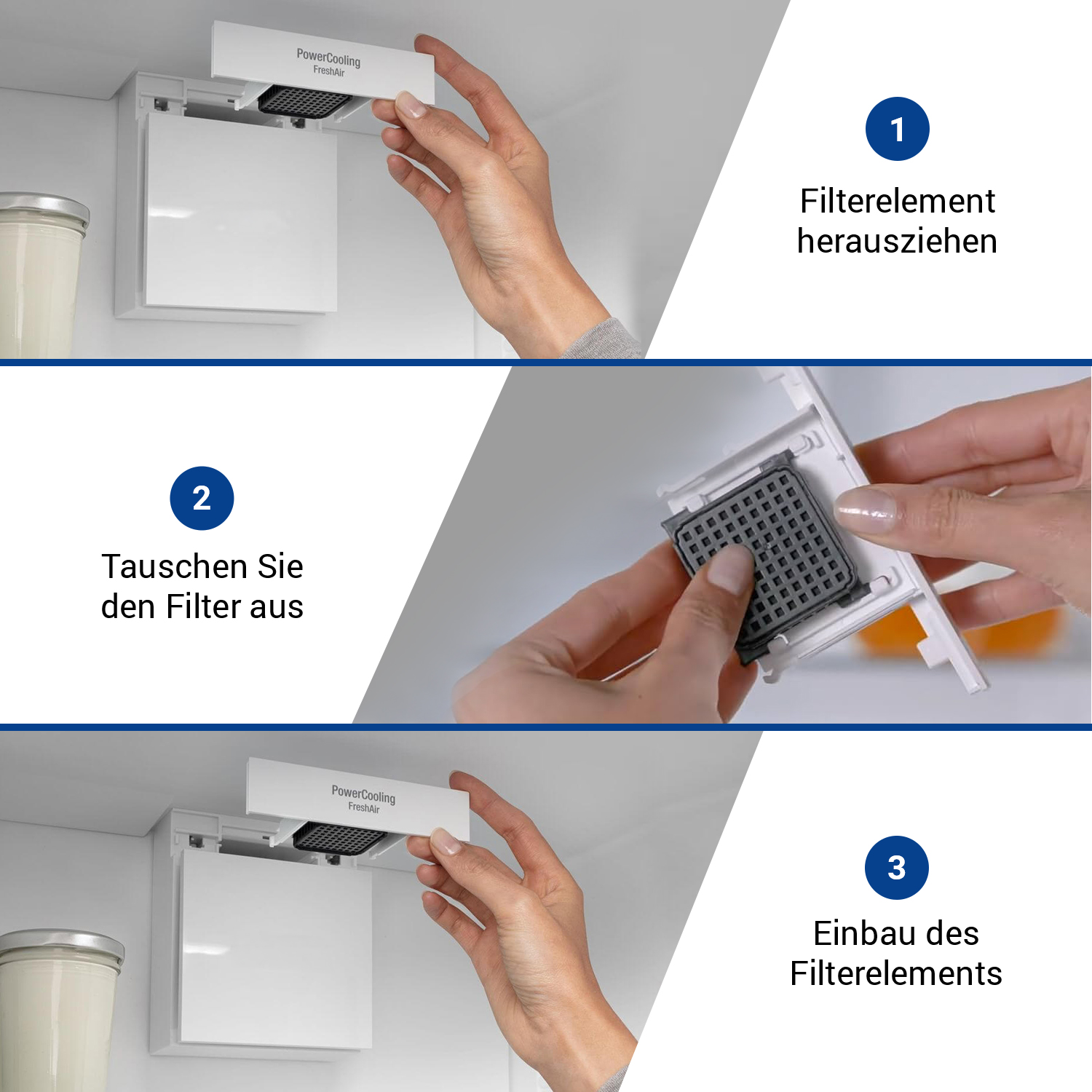 PowerCooling
FreshAir

1

Filterelement herausziehen

2

Tauschen Sie den Filter aus

PowerCooling
FreshAir

3

Einbau des Filterelements