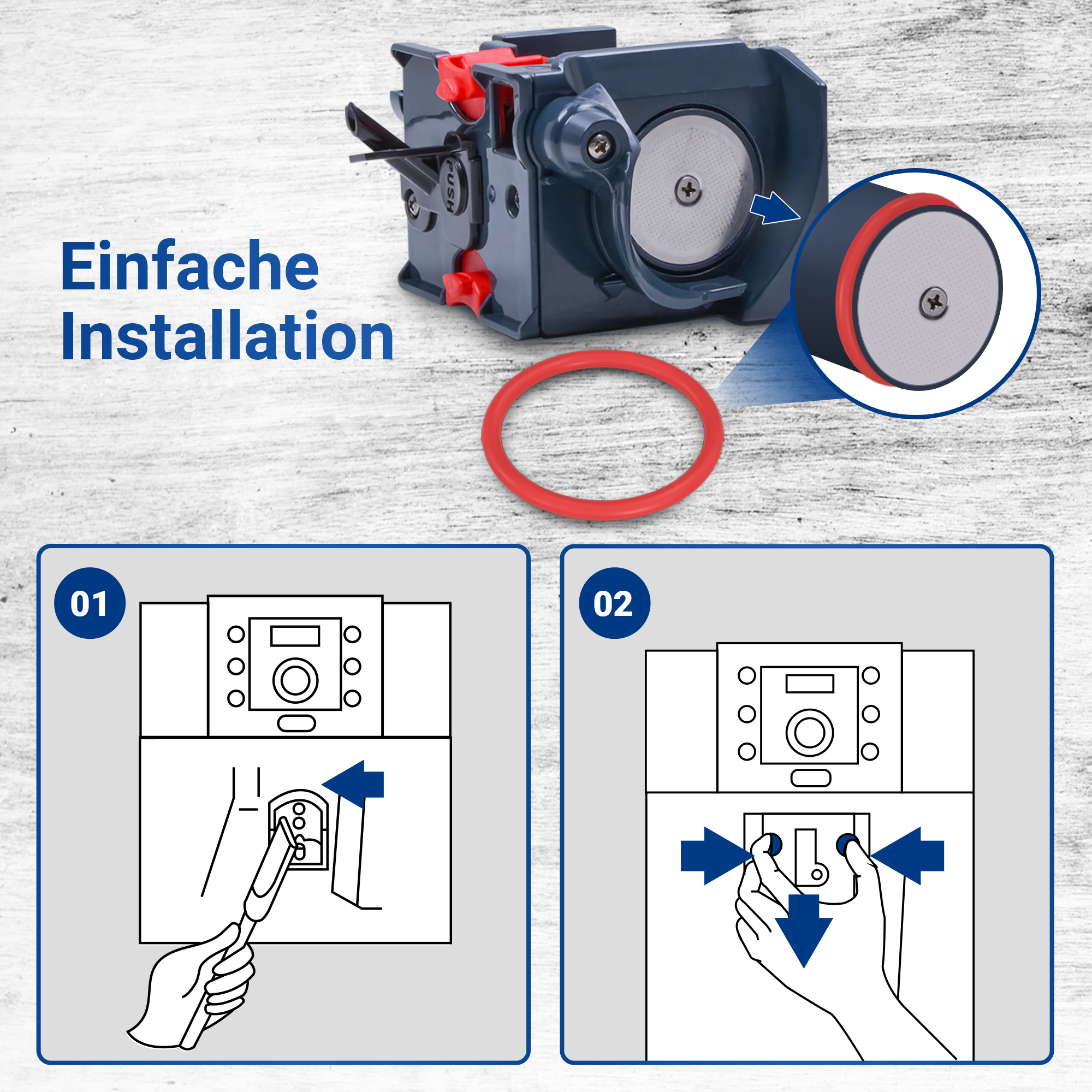 Einfache Installation

PUSH

01

02