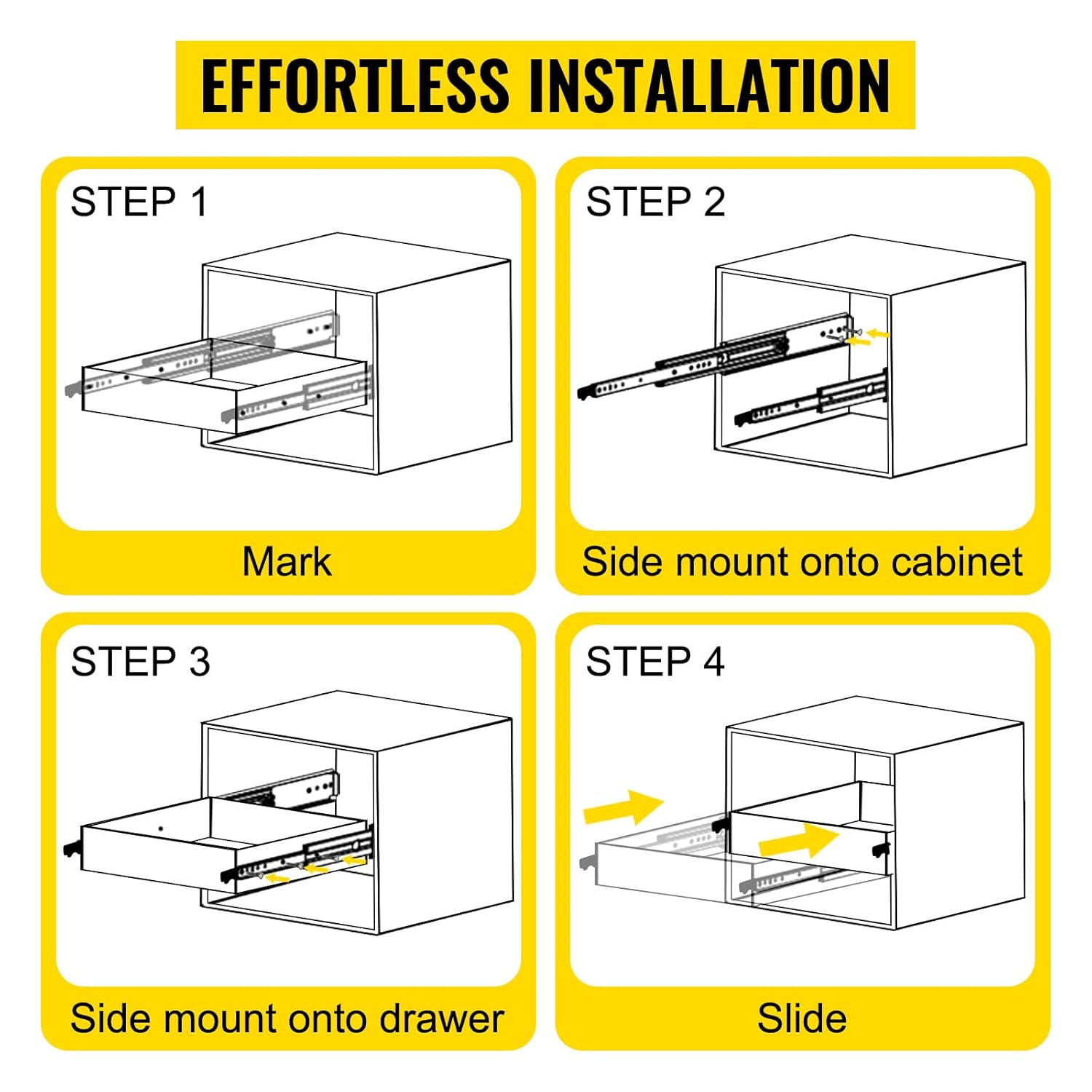 EFFORTLESS INSTALLATION

STEP 1

Mark

STEP 2

Side mount onto cabinet

STEP 3

Side mount onto drawer

STEP 4

Slide