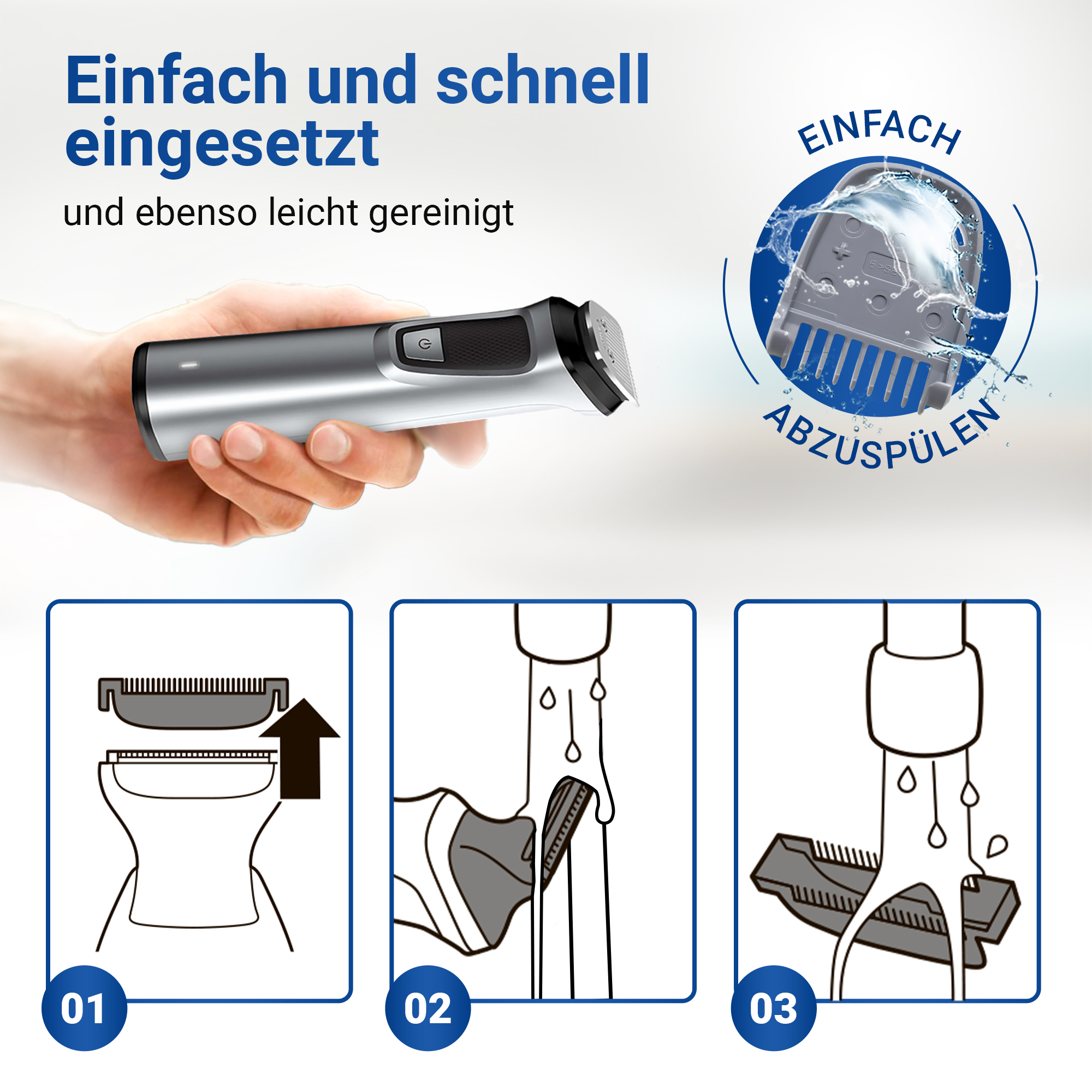 Einfach und schnell eingesetzt

und ebenso leicht gereinigt

EINFACH

ABZUSPÜLEN

01

02

03