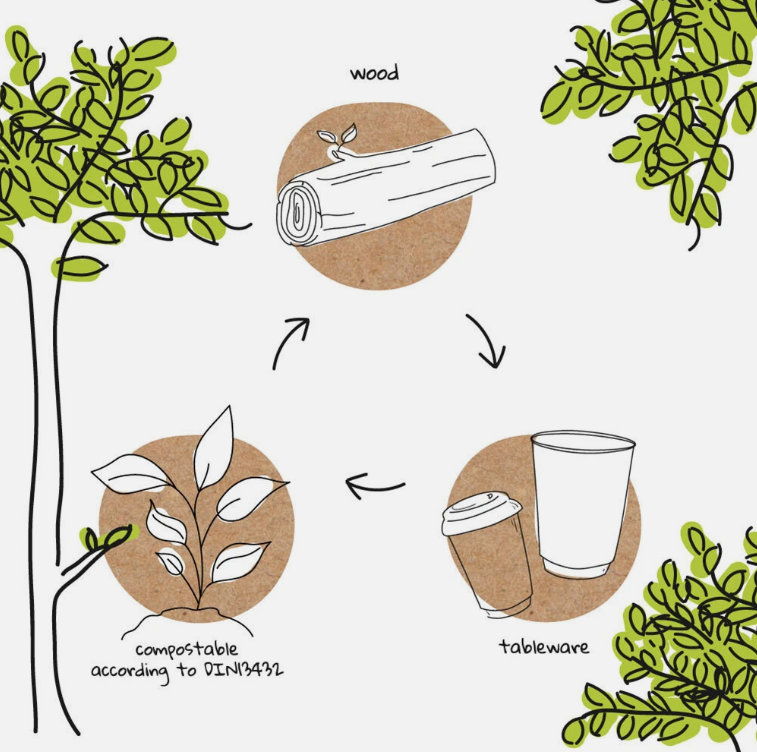 wood

tableware

compostable according to DIN13432