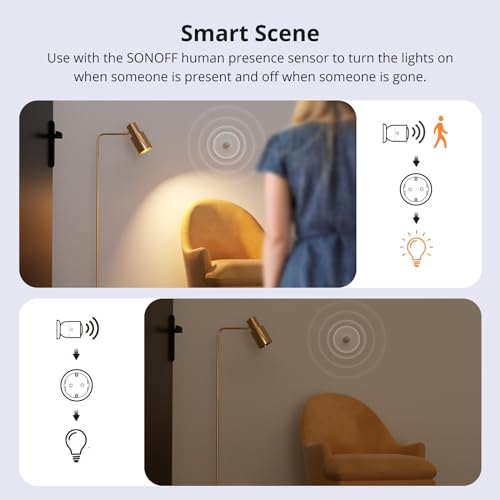 Smart Scene

Use with the SONOFF human presence sensor to turn the lights on when someone is present and off when someone is gone.