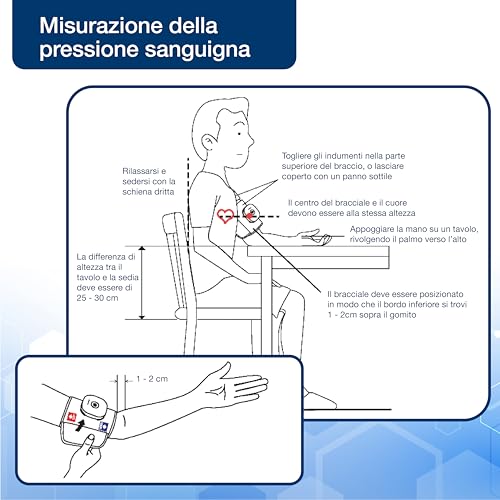 Misurazione della pressione sanguigna

Rilassarsi e sedersi con la schiena dritta

Togliere gli indumenti nella parte superiore del braccio, o lasciare coperto con un panno sottile

Il centro del bracciale e il cuore devono essere alla stessa altezza

Appoggiare la mano su un tavolo, rivolgendo il palmo verso l'alto

La differenza di altezza tra il tavolo e la sedia deve essere di 25 - 30 cm

Il bracciale deve essere posizionato in modo che il bordo inferiore si trovi 1 - 2cm sopra il gomito

1 - 2 cm